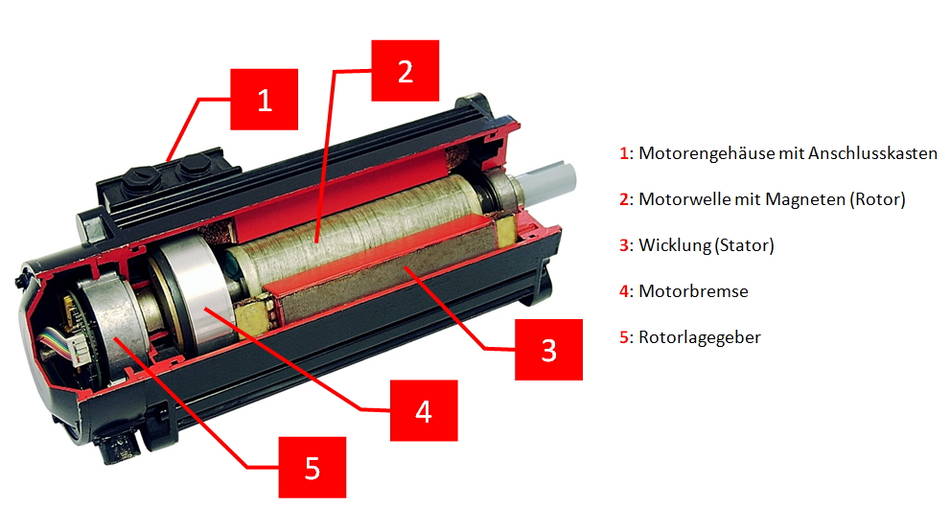 1

2

3

4

5

1: Motorengehäuse mit Anschlusskasten

2: Motorwelle mit Magneten (Rotor)

3: Wicklung (Stator)

4: Motorbremse

5: Rotorlagegeber